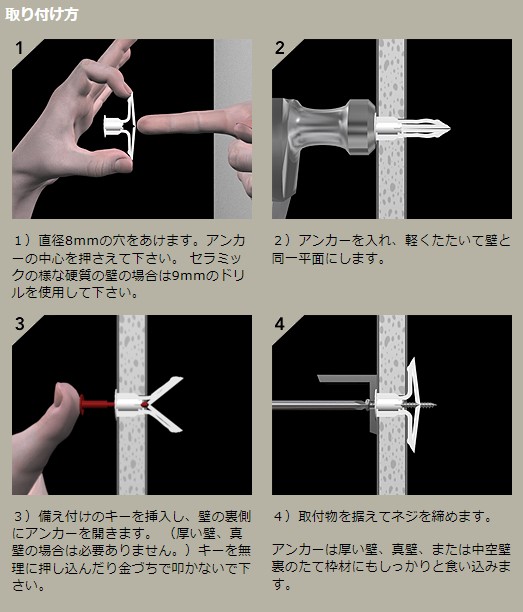 取り付け方

1

1）直径8mmの穴をあけます。アンカーの中心を押さえて下さい。 セラミックの様な硬質の壁の場合は9mmのドリルを使用して下さい。

2

2）アンカーを入れ、軽くたたいて壁と同一平面にします。

3

3）備え付けのキーを挿入し、壁の裏側にアンカーを開きます。 （厚い壁、真壁の場合は必要ありません。）キーを無理に押し込んだり金づちで叩かないで下さい。

4

4）取付物を据えてネジを締めます。

アンカーは厚い壁、真壁、または中空壁裏のたて枠材にもしっかりと食い込みます。