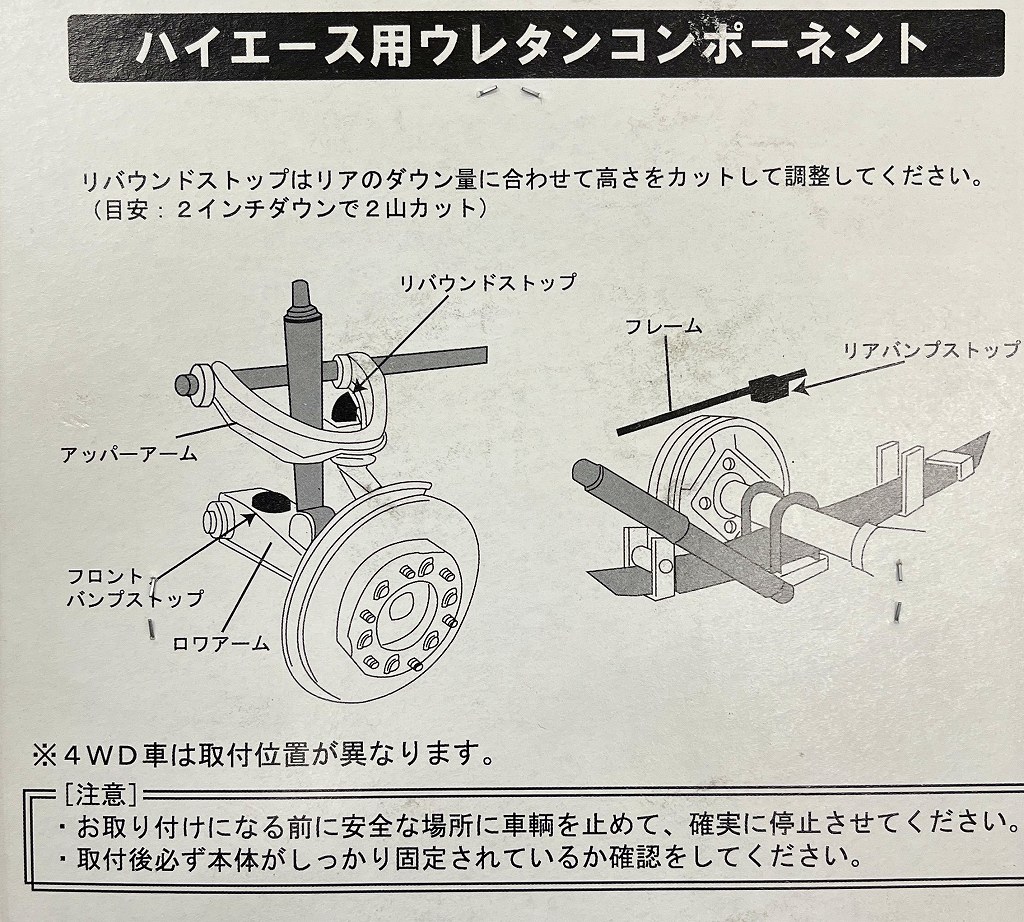 ハイエース用ウレタンコンポーネント

リバウンドストップはリアのダウン量に合わせて高さをカットして調整してください。
（目安：２インチダウンで２山カット）

リバウンドストップ

アッパーアーム

フロント
バンプストップ

ロワアーム

フレーム

リアバンプストップ

※４ＷＤ車は取付位置が異なります。

[注意]
・お取り付けになる前に安全な場所に車輌を止めて、確実に停止させてください。
・取付後必ず本体がしっかり固定されているか確認をしてください。